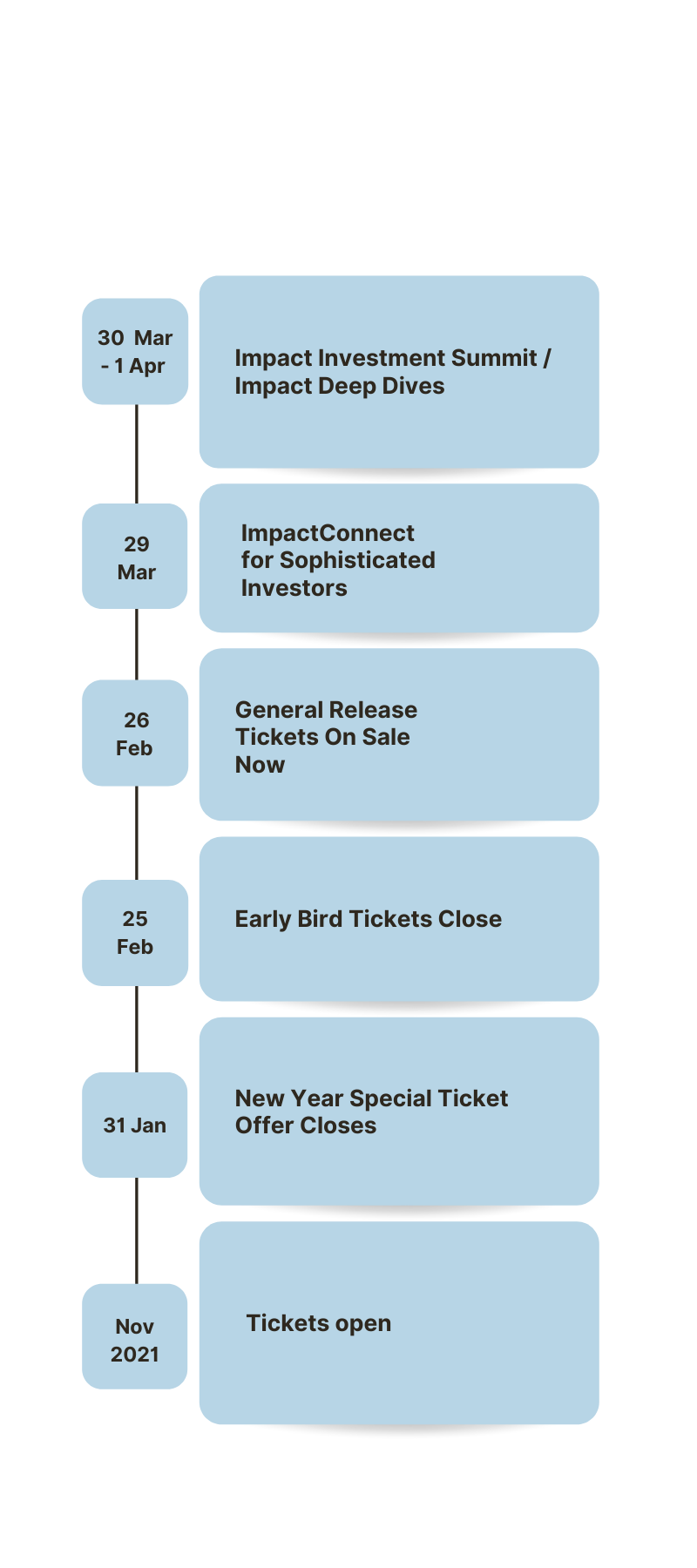 30 Mar - 1 Apr

Impact Investment Summit / Impact Deep Dives

29 Mar

ImpactConnect for Sophisticated Investors

26 Feb

General Release Tickets On Sale Now

25 Feb

Early Bird Tickets Close

31 Jan

New Year Special Ticket Offer Closes

Nov 2021

Tickets open